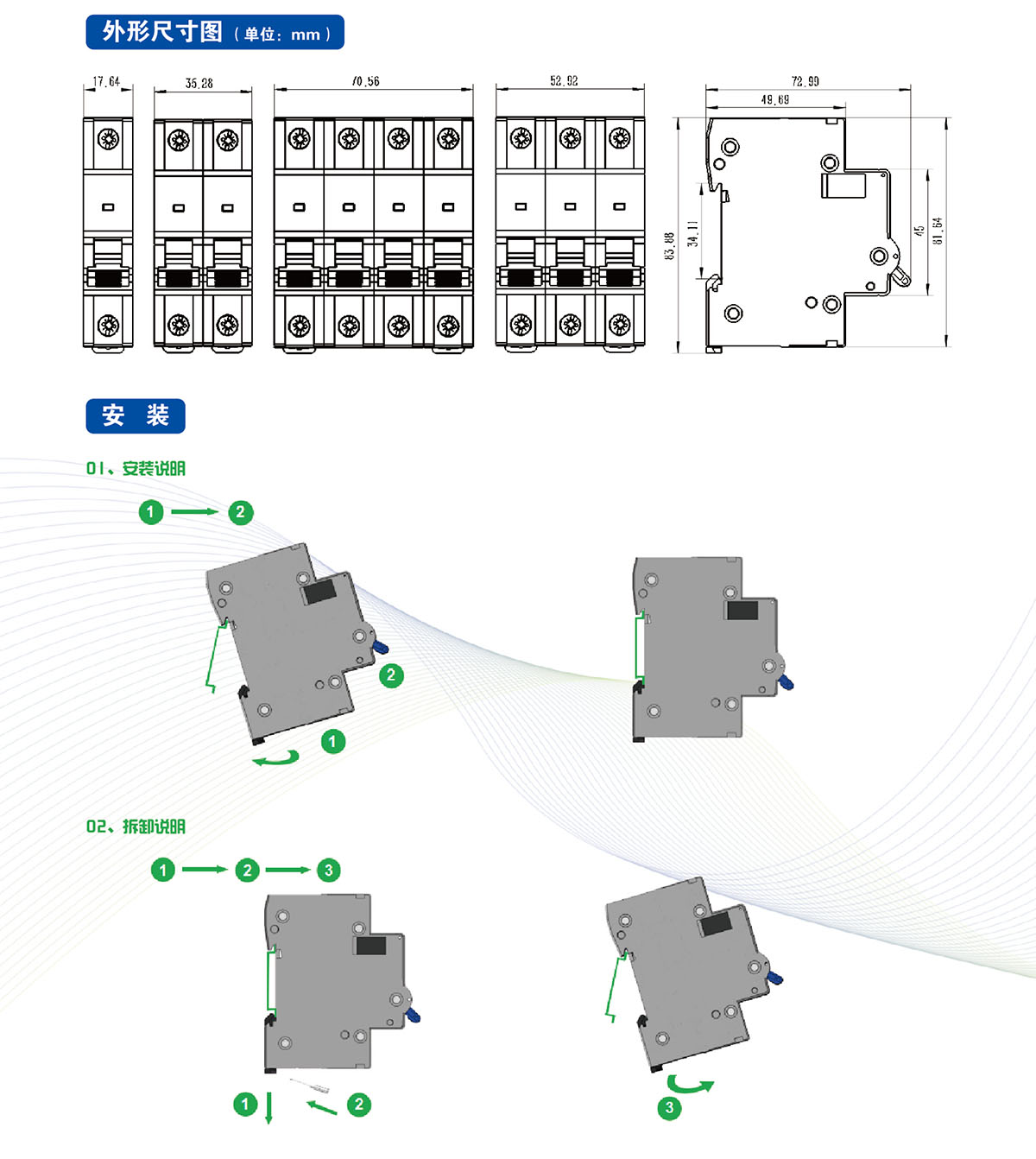 外形尺寸图（单位：mm）

17.64

35.28

70.56

52.92

72.99

49.69

83.88

34.11

45

81.64

安 装

01、安装说明

1 2

2

1

02、拆卸说明

1 2 3

1 2

3